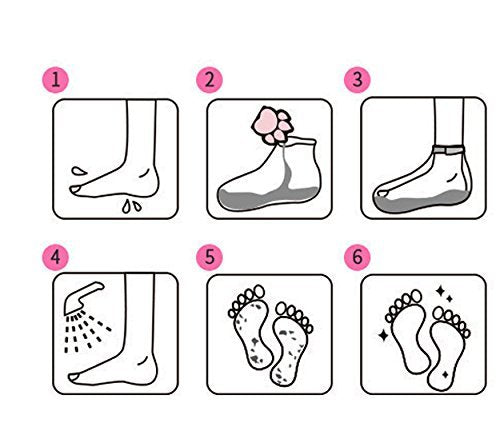 1
2
3
4
5
6